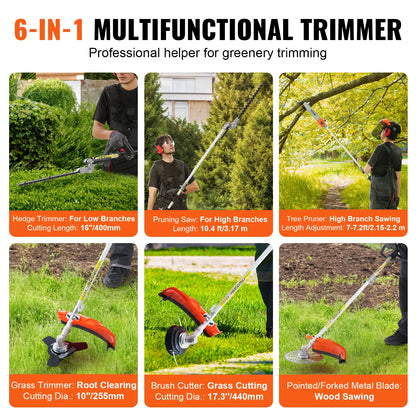 6-IN-1 MULTIFUNCTIONAL TRIMMER
Professional helper for greenery trimming

Hedge Trimmer: For Low Branches
Cutting Length: 16"/400mm

Pruning Saw: For High Branches
Length: 10.4 ft/3.17 m

Tree Pruner: High Branch Sawing
Length Adjustment: 7-7.2ft/2.15-2.2 m

Grass Trimmer: Root Clearing
Cutting Dia.: 10"/255mm

Brush Cutter: Grass Cutting
Cutting Dia.: 17.3"/440mm

Pointed/Forked Metal Blade:
Wood Sawing